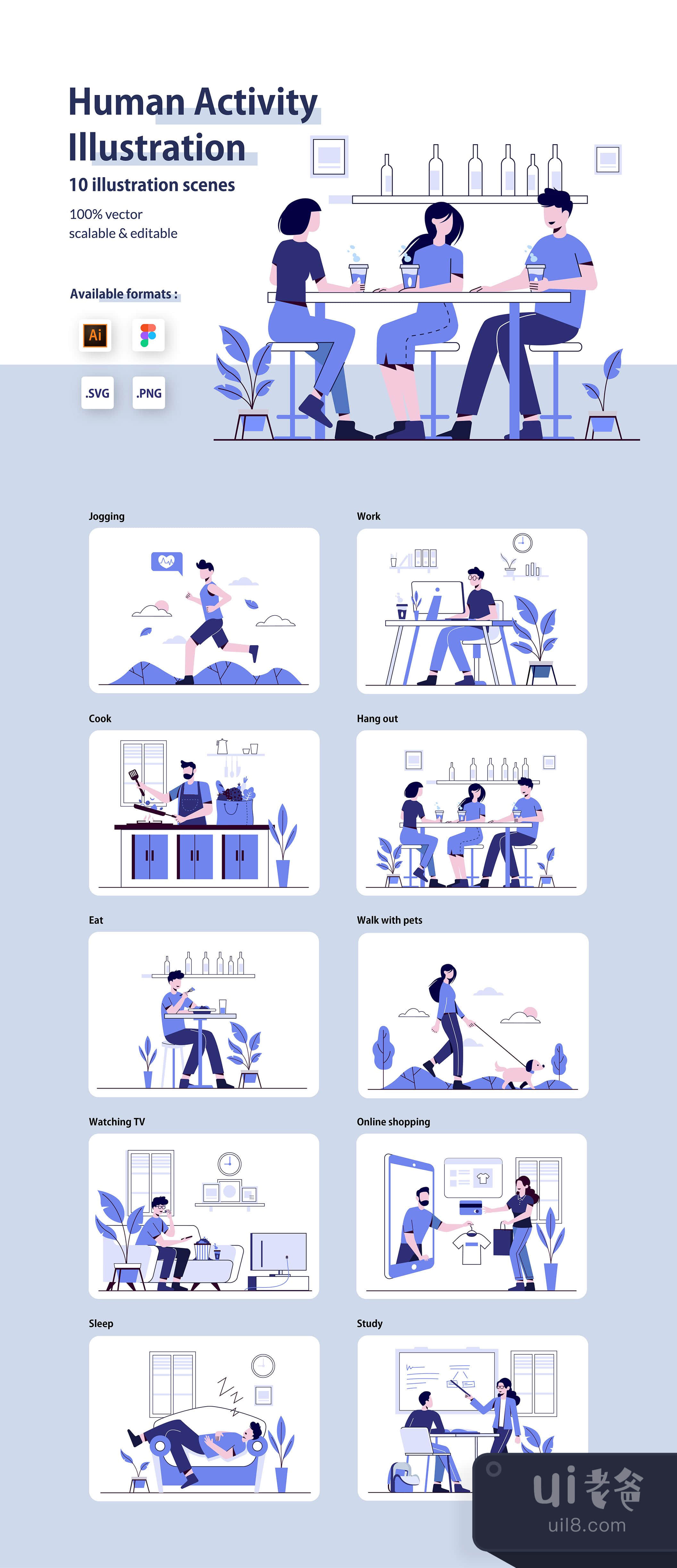 Human Activity Illustration

10 illustration scenes

100% vector
scalable & editable

Available formats :

Ai

.SVG .PNG

Jogging

Work

Cook

Hang out

Eat

Walk with pets

Watching TV

Online shopping

Sleep

Study

ui老爸
uil8.com