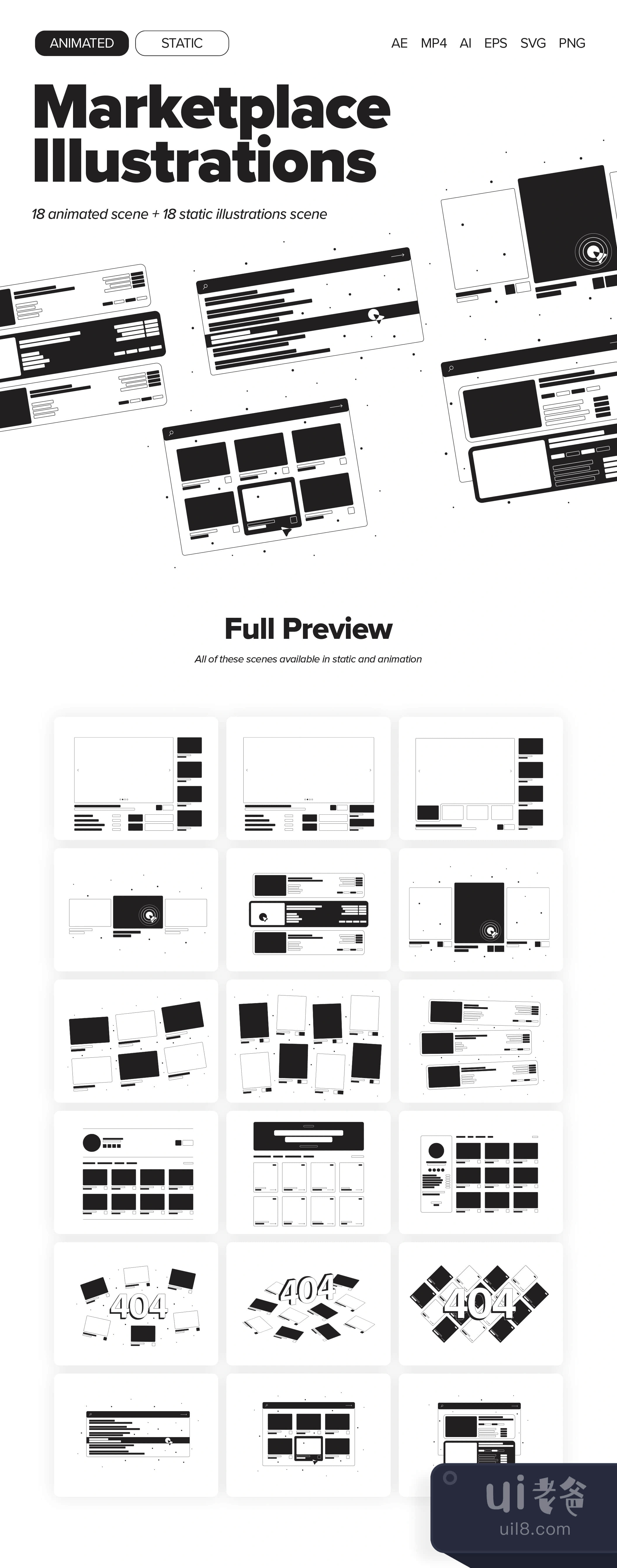 ANIMATED STATIC

AE MP4 AI EPS SVG PNG

Marketplace Illustrations

18 animated scene + 18 static illustrations scene

Full Preview

All of these scenes available in static and animation

404

404

404

ui老爸

uil8.com