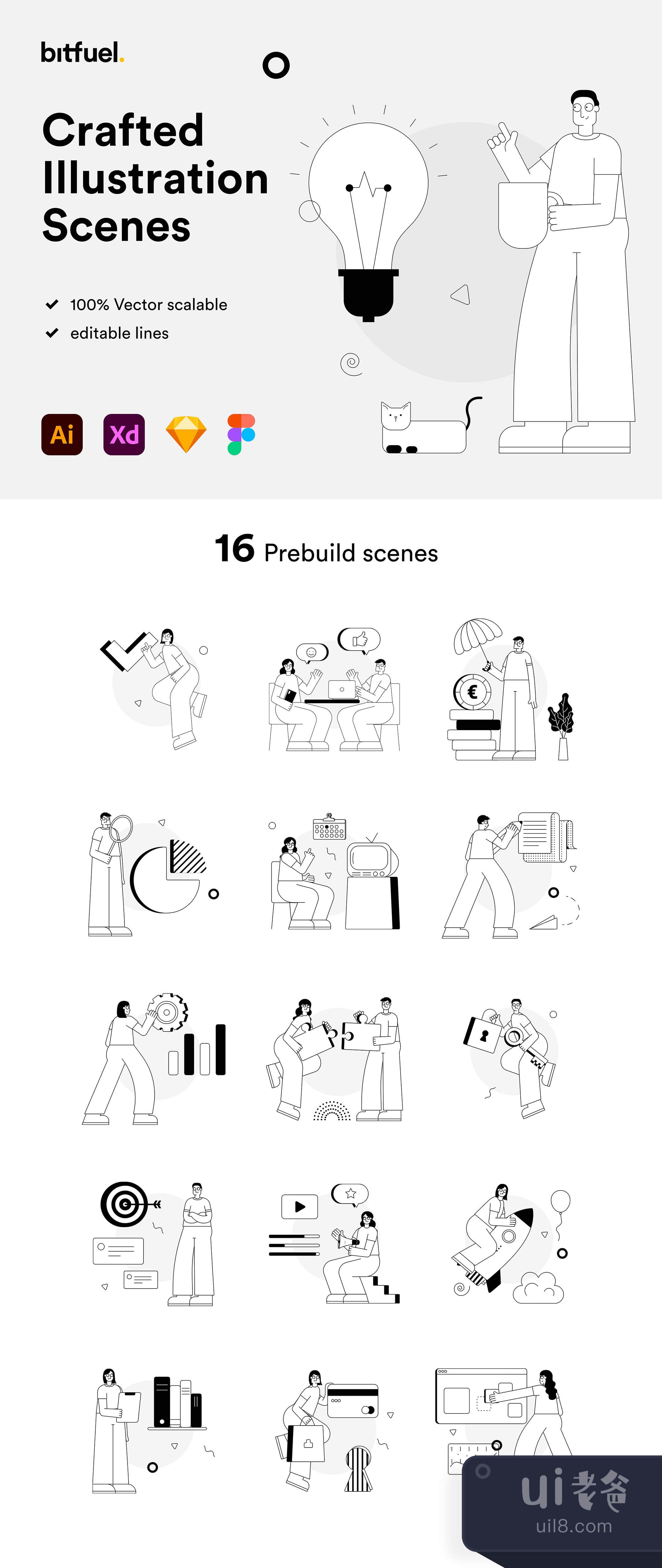 bitfuel.

Crafted Illustration Scenes

100% Vector scalable
editable lines

Ai Xd

16 Prebuild scenes

€

ui老爸
uil8.com