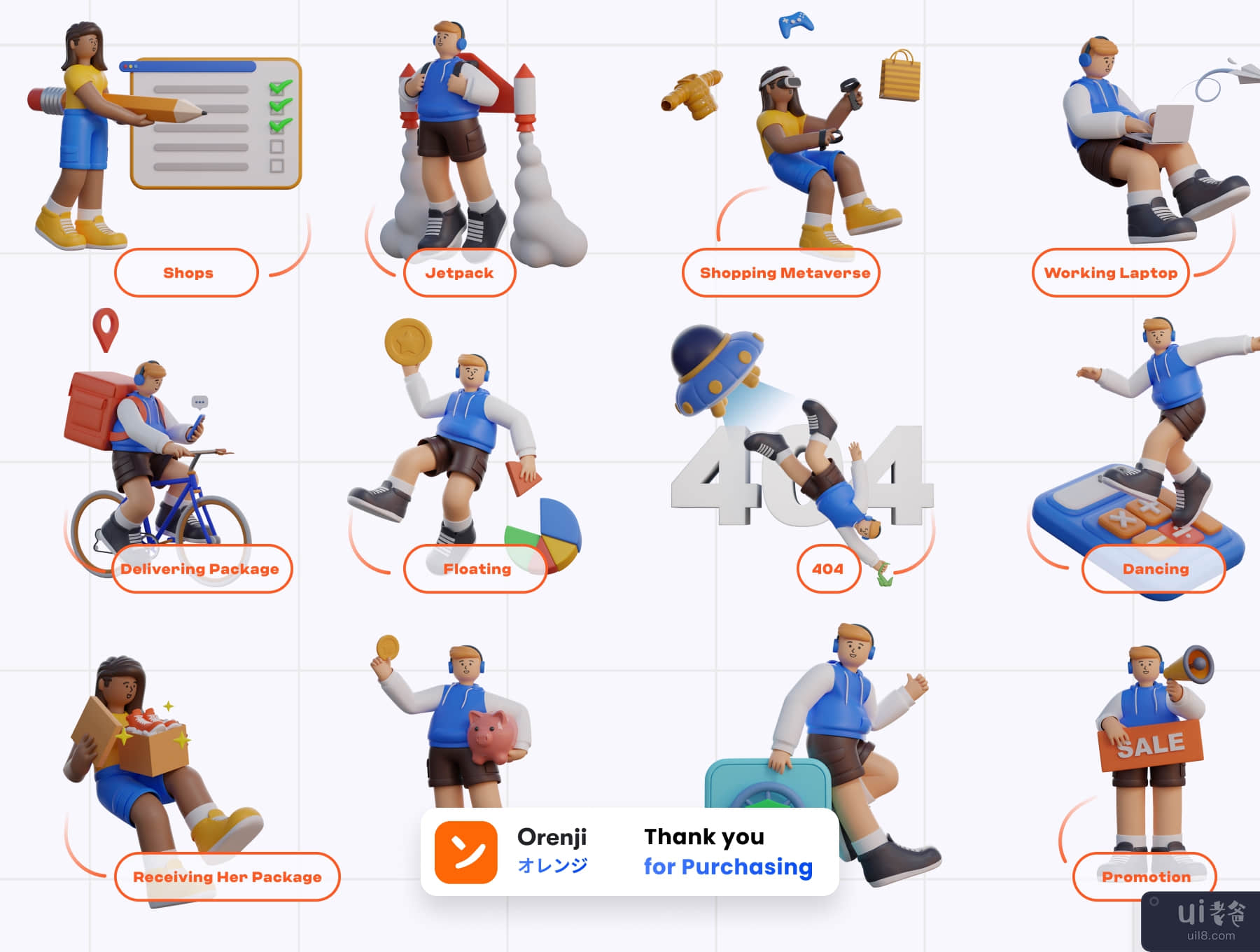 Shops

Jetpack

Shopping Metaverse

Working Laptop

Delivering Package

Floating

404

404

Dancing

Receiving Her Package

SALE

Promotion

Orenji
オレンジ

Thank you
for Purchasing

ui老爸
uil8.com